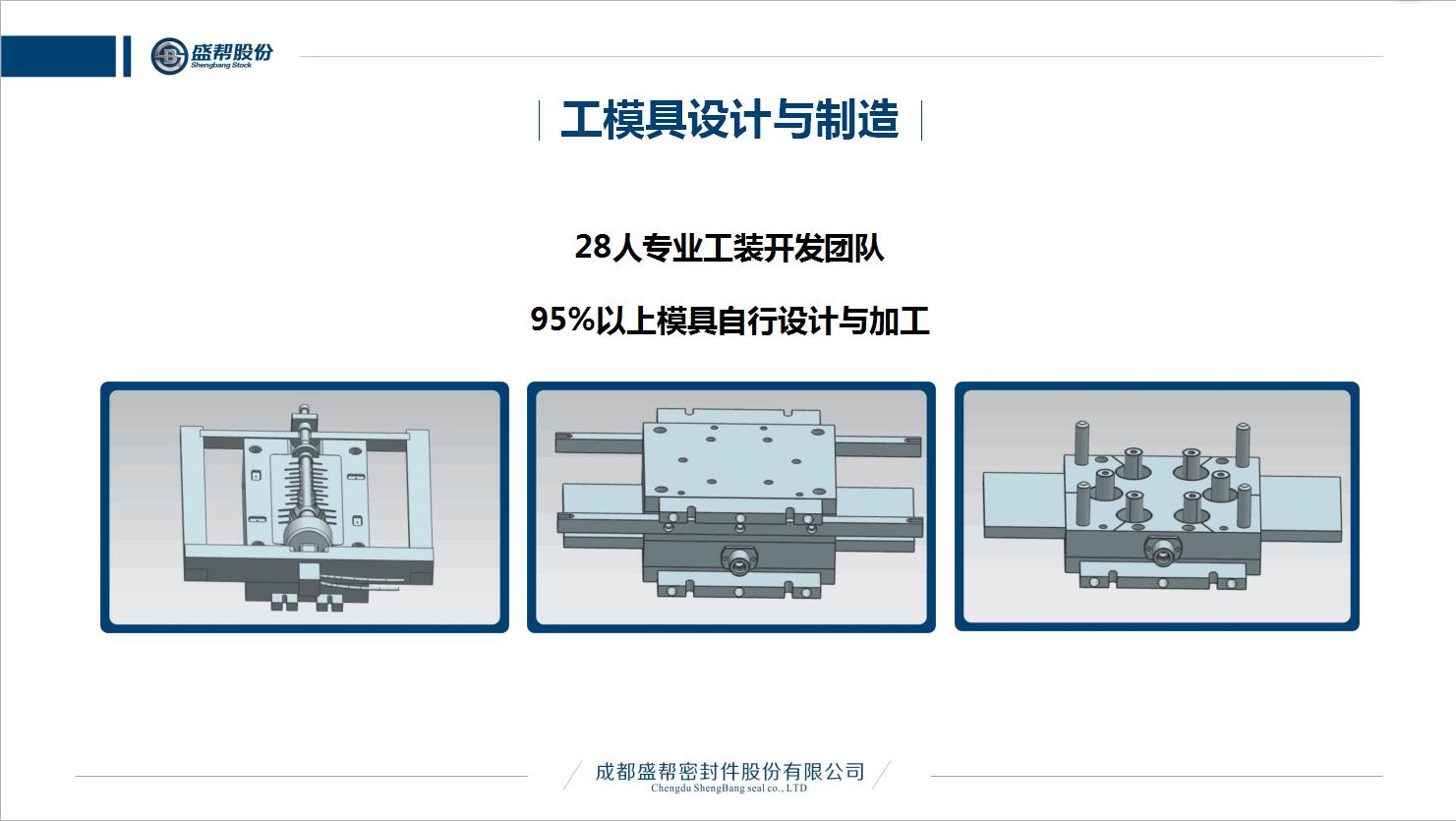 盛帮股份
Shengbang Stock

工模具设计与制造

28人专业工装开发团队

95%以上模具自行设计与加工

成都盛帮密封件股份有限公司
Chengdu ShengBang seal co., LTD